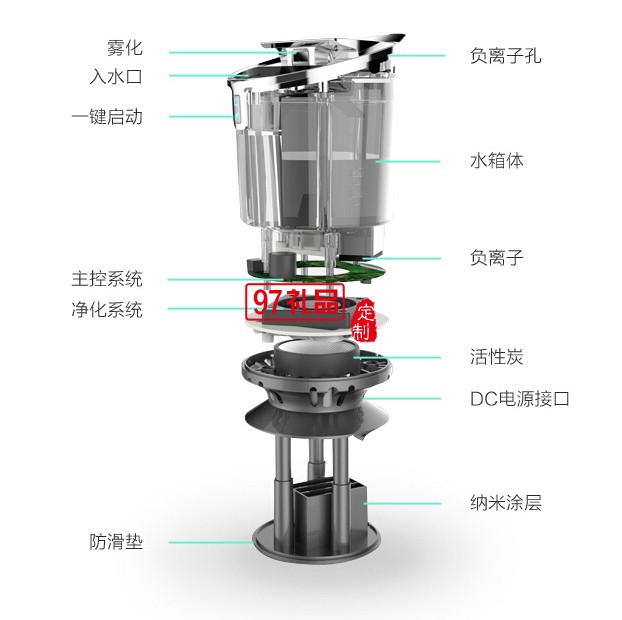 雾化
入水口
一键启动
主控系统
净化系统
防滑垫

负离子孔
水箱体
负离子
活性炭
DC电源接口
纳米涂层

97礼品
定制