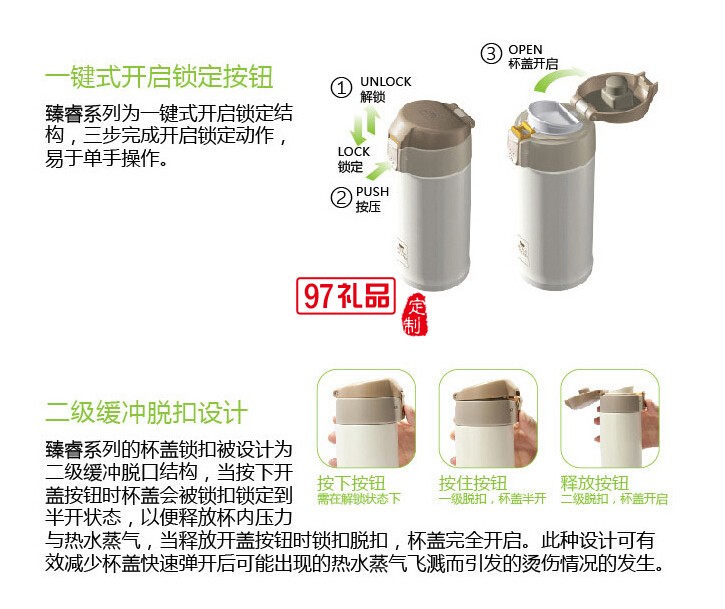 一键式开启锁定按钮

臻睿系列为一键式开启锁定结构，三步完成开启锁定动作，易于单手操作。

① UNLOCK 解锁

LOCK 锁定

② PUSH 按压

③ OPEN 杯盖开启

97礼品

定制

二级缓冲脱扣设计

臻睿系列的杯盖锁扣被设计为二级缓冲脱口结构，当按下开盖按钮时杯盖会被锁扣锁定到半开状态，以便释放杯内压力与热水蒸气，当释放开盖按钮时锁扣脱扣，杯盖完全开启。此种设计可有效减少杯盖快速弹开后可能出现的热水蒸气飞溅而引发的烫伤情况的发生。

按下按钮
需在解锁状态下

按住按钮
一级脱扣，杯盖半开

释放按钮
二级脱扣，杯盖开启