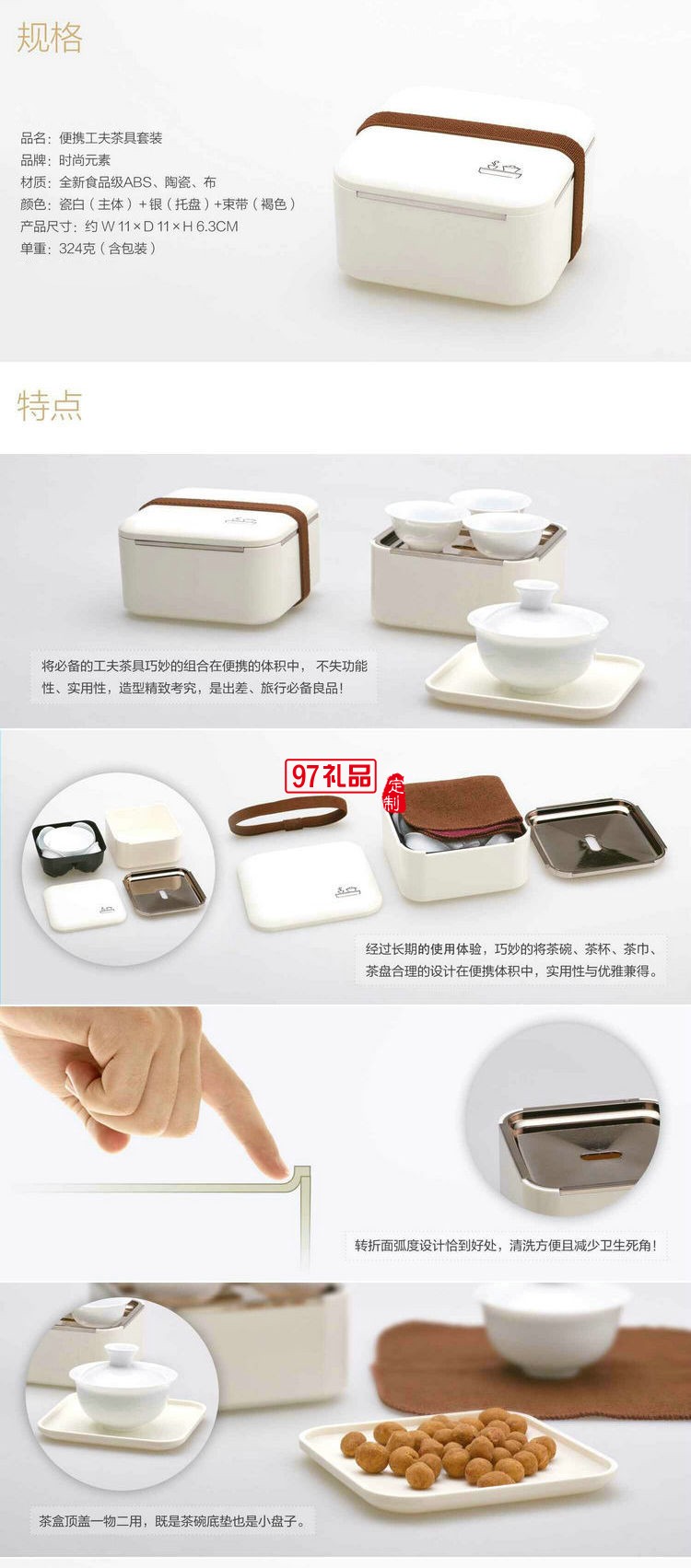 规格

品名：便携工夫茶具套装
品牌：时尚元素
材质：全新食品级ABS、陶瓷、布
颜色：瓷白（主体）+银（托盘）+束带（褐色）
产品尺寸：约 W 11×D 11×H 6.3CM
单重：324克（含包装）

特点

将必备的工夫茶具巧妙的组合在便携的体积中，不失功能性、实用性，造型精致考究，是出差、旅行必备良品！

97礼品 定制

经过长期的使用体验，巧妙的将茶碗、茶杯、茶巾、茶盘合理的设计在便携体积中，实用性与优雅兼得。

转折面弧度设计恰到好处，清洗方便且减少卫生死角！

茶盒顶盖一物二用，既是茶碗底垫也是小盘子。