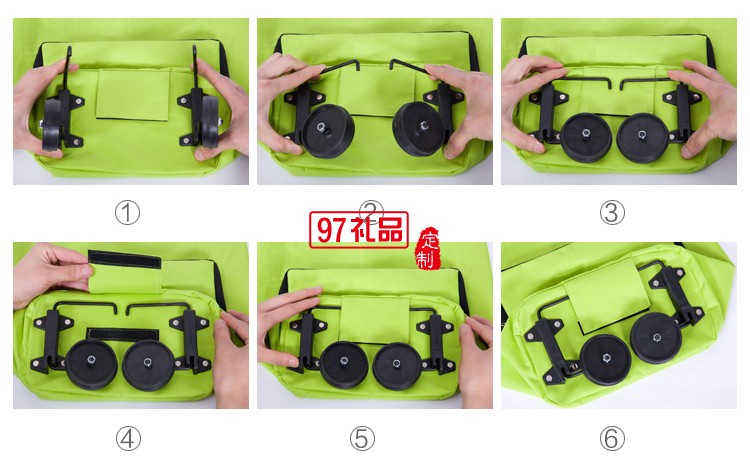 ①

②

③

97礼品

定制

④

⑤

⑥