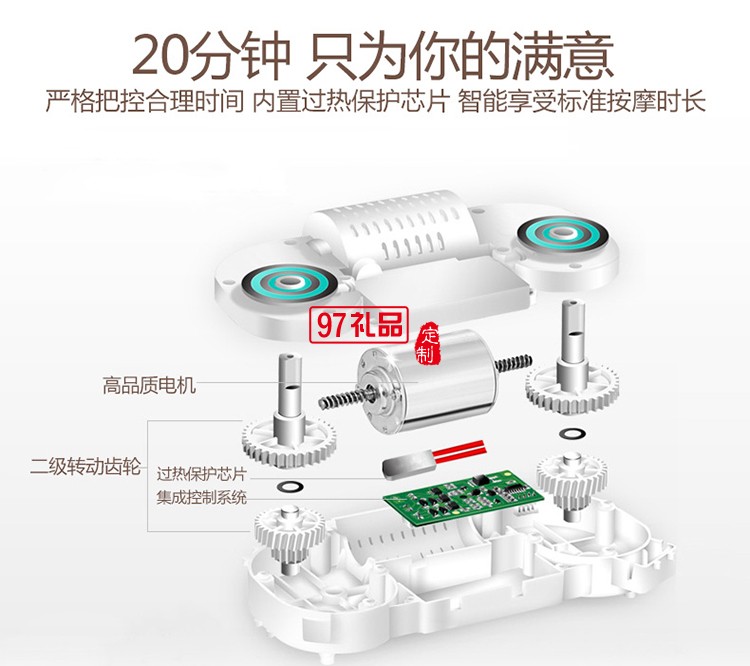 20分钟 只为你的满意

严格把控合理时间 内置过热保护芯片 智能享受标准按摩时长

97礼品

定制

高品质电机

二级转动齿轮

过热保护芯片

集成控制系统