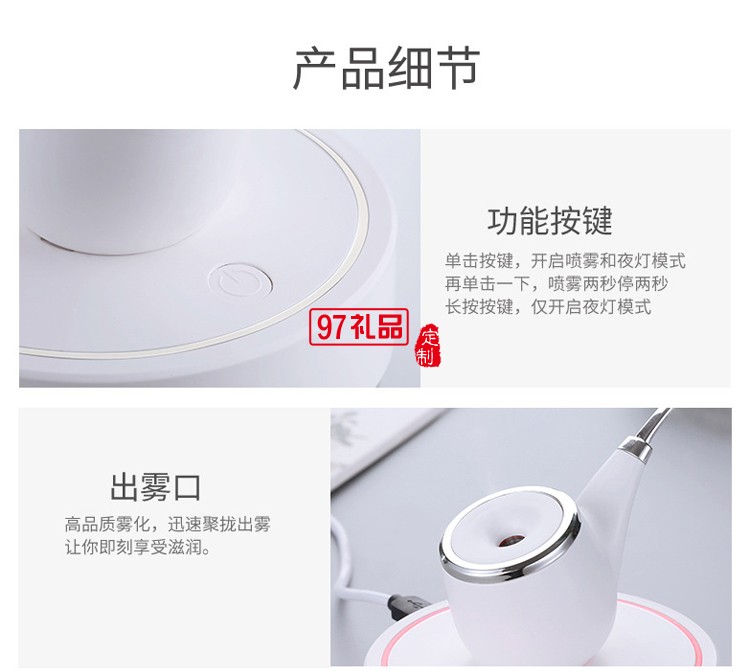 产品细节

功能按键

单击按键，开启喷雾和夜灯模式
再单击一下，喷雾两秒停两秒
长按按键，仅开启夜灯模式

97礼品 定制

出雾口

高品质雾化，迅速聚拢出雾
让你即刻享受滋润。