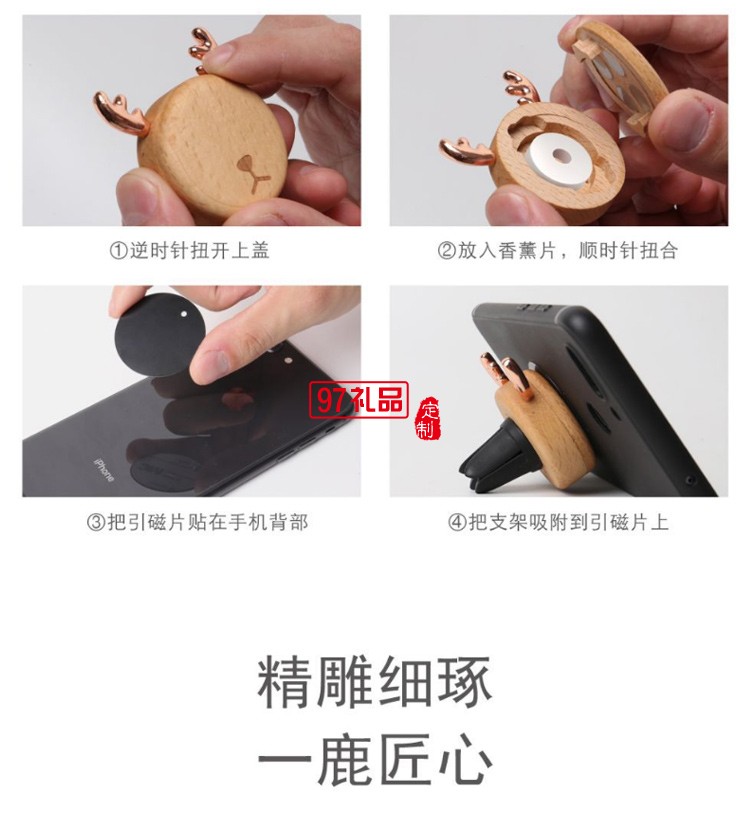 ①逆时针扭开上盖

②放入香薰片，顺时针扭合

iPhone

97礼品

定制

③把引磁片贴在手机背部

④把支架吸附到引磁片上

精雕细琢

一鹿匠心