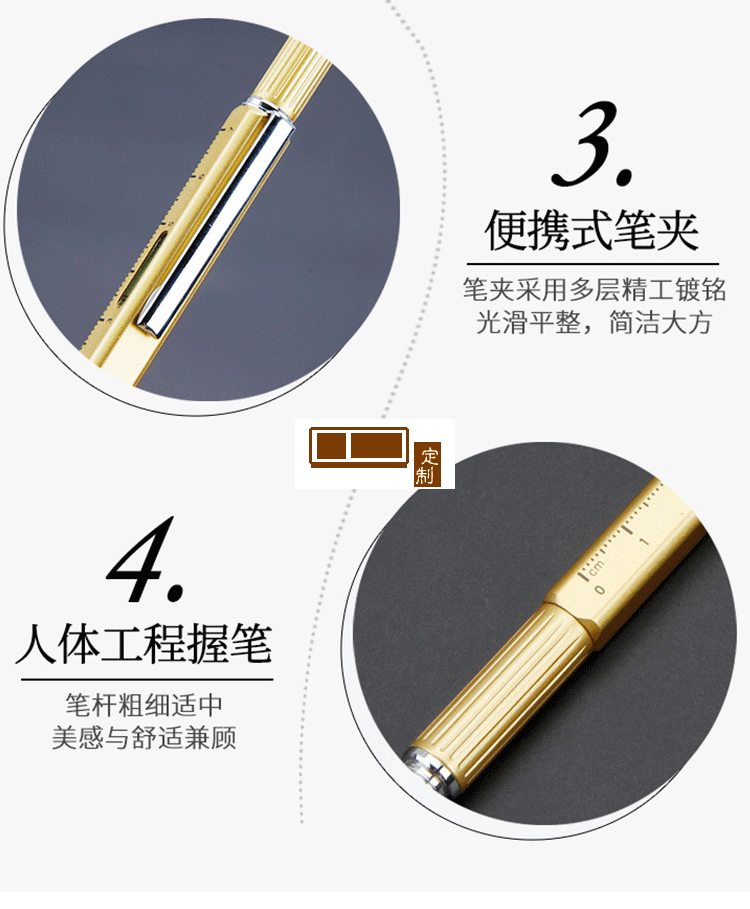 3.

便携式笔夹

笔夹采用多层精工镀铬
光滑平整，简洁大方

定制

4.

人体工程握笔

笔杆粗细适中
美感与舒适兼顾

cm
0 1