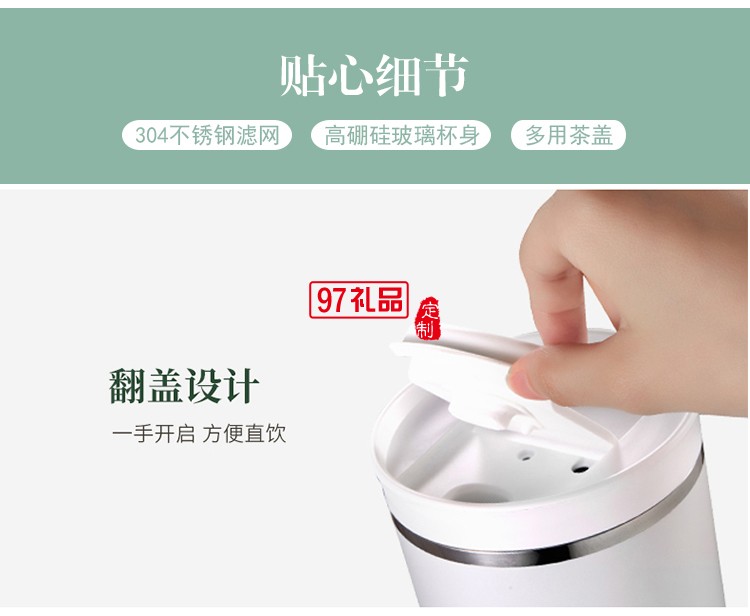 贴心细节

304不锈钢滤网

高硼硅玻璃杯身

多用茶盖

97礼品

定制

翻盖设计

一手开启 方便直饮