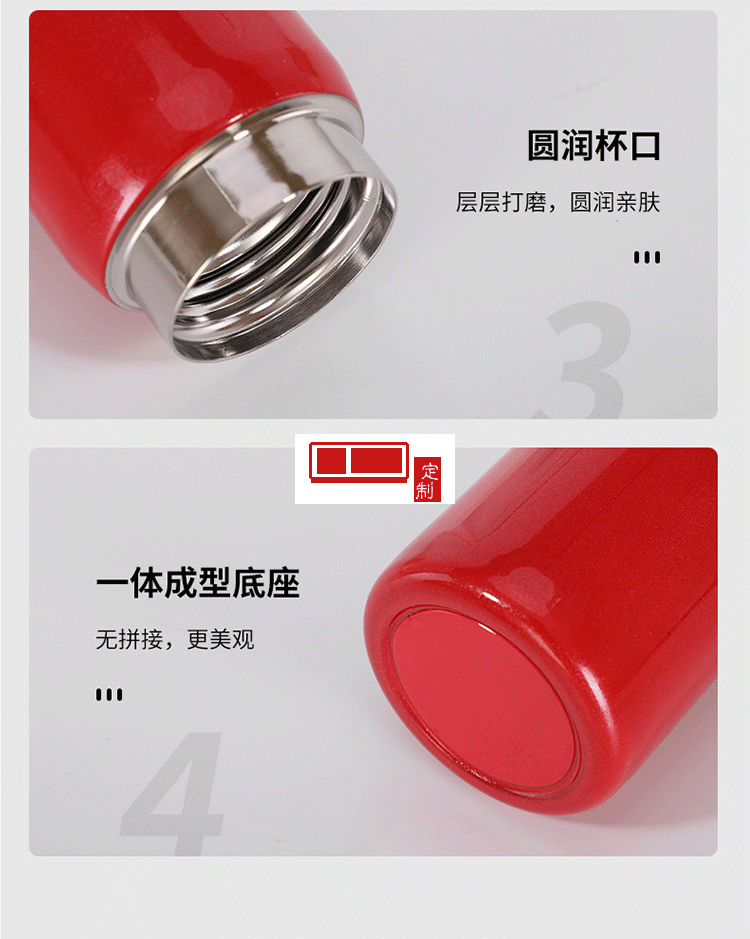 圆润杯口

层层打磨，圆润亲肤

3

定制

一体成型底座

无拼接，更美观

4