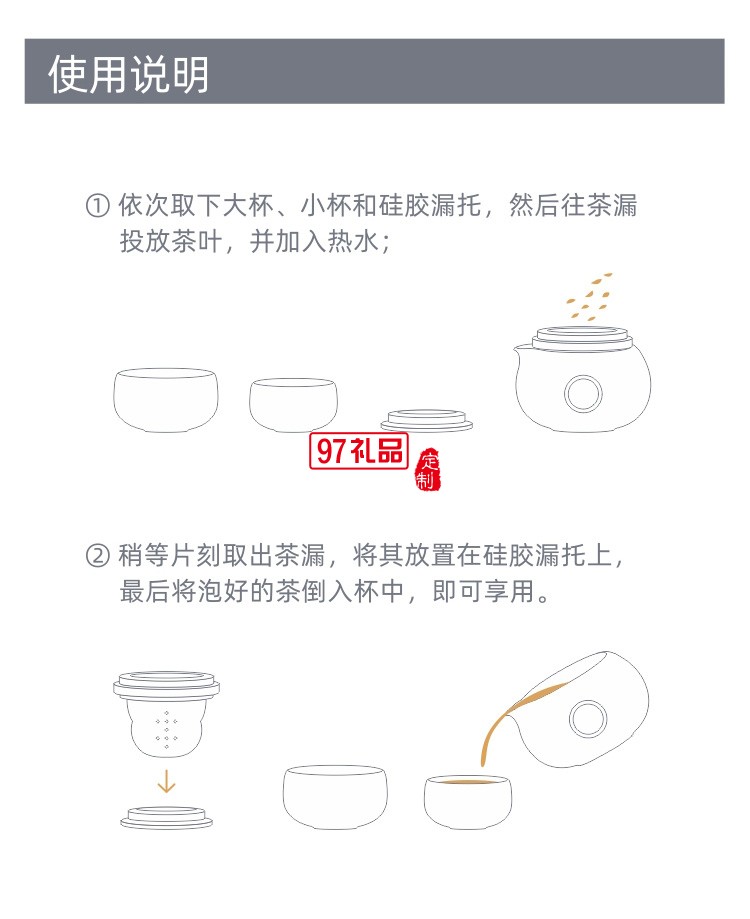 使用说明

① 依次取下大杯、小杯和硅胶漏托，然后往茶漏投放茶叶，并加入热水；

97礼品 定制

② 稍等片刻取出茶漏，将其放置在硅胶漏托上，最后将泡好的茶倒入杯中，即可享用。