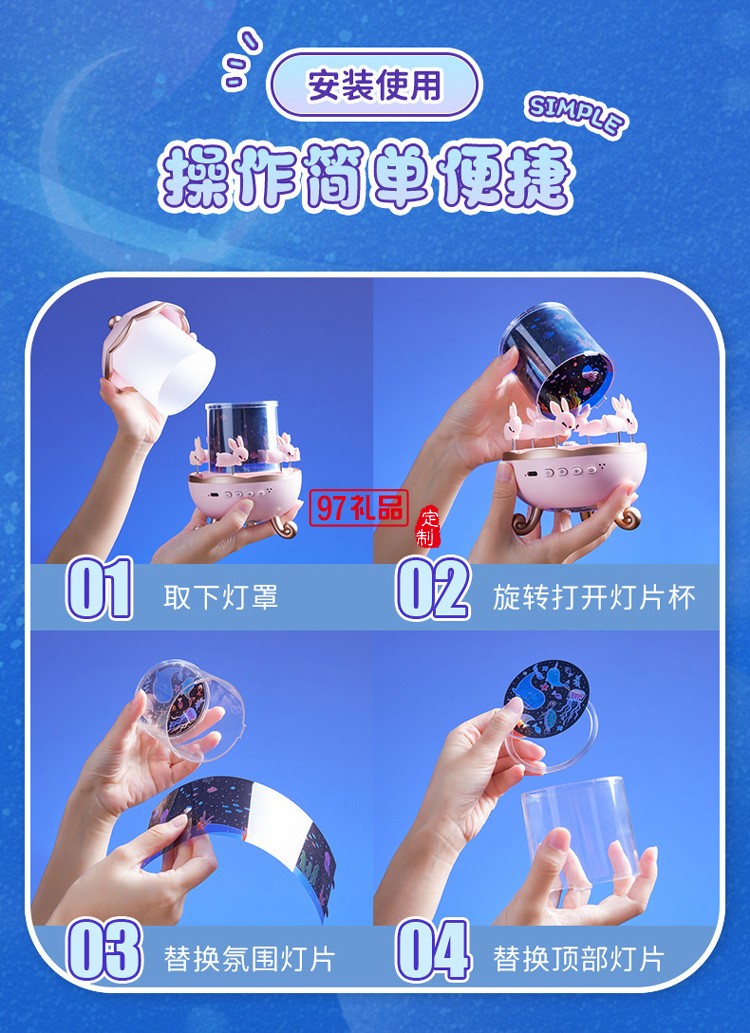 安装使用

SIMPLE

操作简单便捷

97礼品

定制

01 取下灯罩

02 旋转打开灯片杯

03 替换氛围灯片

04 替换顶部灯片