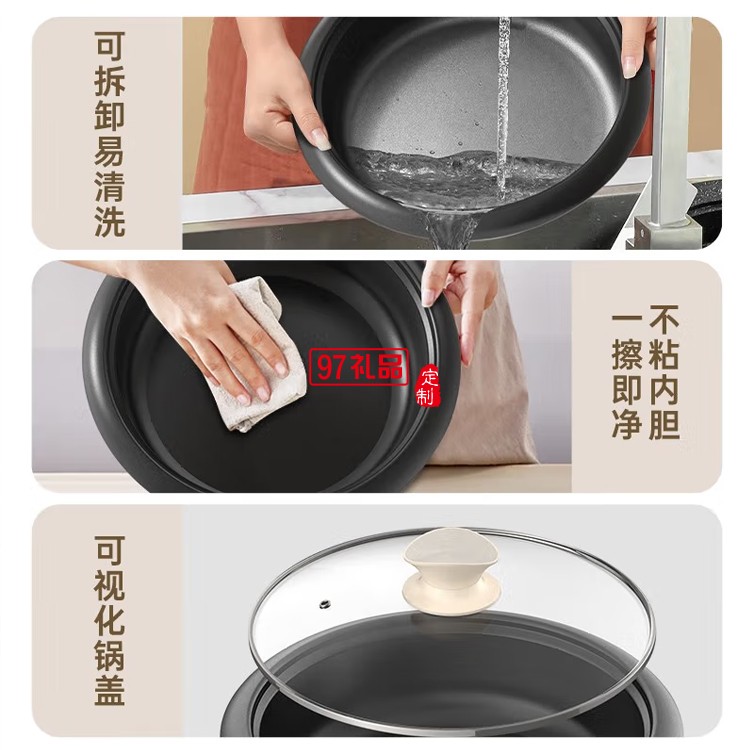 可拆卸易清洗

不粘内胆
一擦即净

97礼品
定制

可视化锅盖