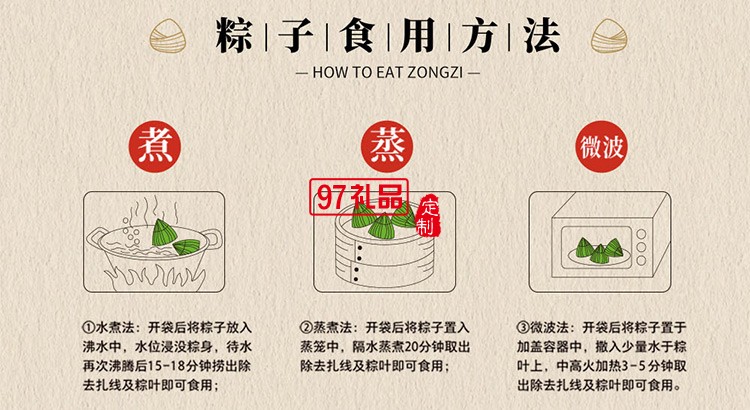 粽 | 子 | 食 | 用 | 方 | 法

— HOW TO EAT ZONGZI —

煮

蒸

微波

97礼品 定制

①水煮法：开袋后将粽子放入沸水中，水位浸没粽身，待水再次沸腾后15-18分钟捞出除去扎线及粽叶即可食用；

②蒸煮法：开袋后将粽子置入蒸笼中，隔水蒸煮20分钟取出除去扎线及粽叶即可食用；

③微波法：开袋后将粽子置于加盖容器中，撒入少量水于粽叶上，中高火加热3-5分钟取出除去扎线及粽叶即可食用。