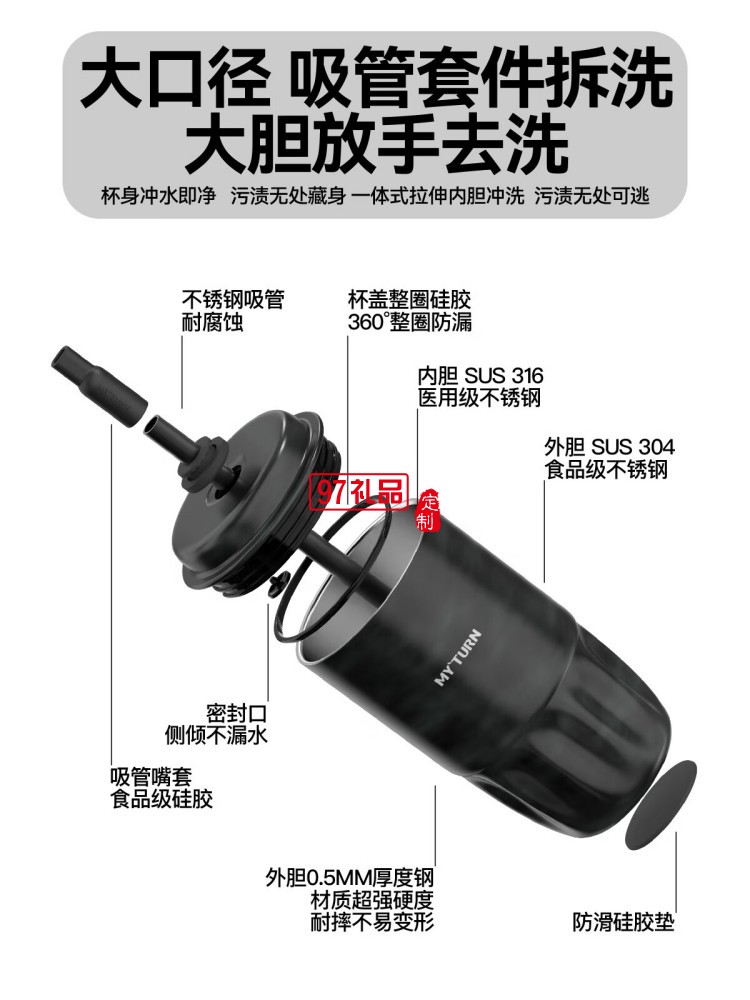 大口径 吸管套件拆洗
大胆放手去洗

杯身冲水即净 污渍无处藏身 一体式拉伸内胆冲洗 污渍无处可逃

不锈钢吸管
耐腐蚀

杯盖整圈硅胶
360°整圈防漏

内胆 SUS 316
医用级不锈钢

外胆 SUS 304
食品级不锈钢

97礼品

定制

MYTURN

密封口
侧倾不漏水

吸管嘴套
食品级硅胶

外胆0.5MM厚度钢
材质超强硬度
耐摔不易变形

防滑硅胶垫