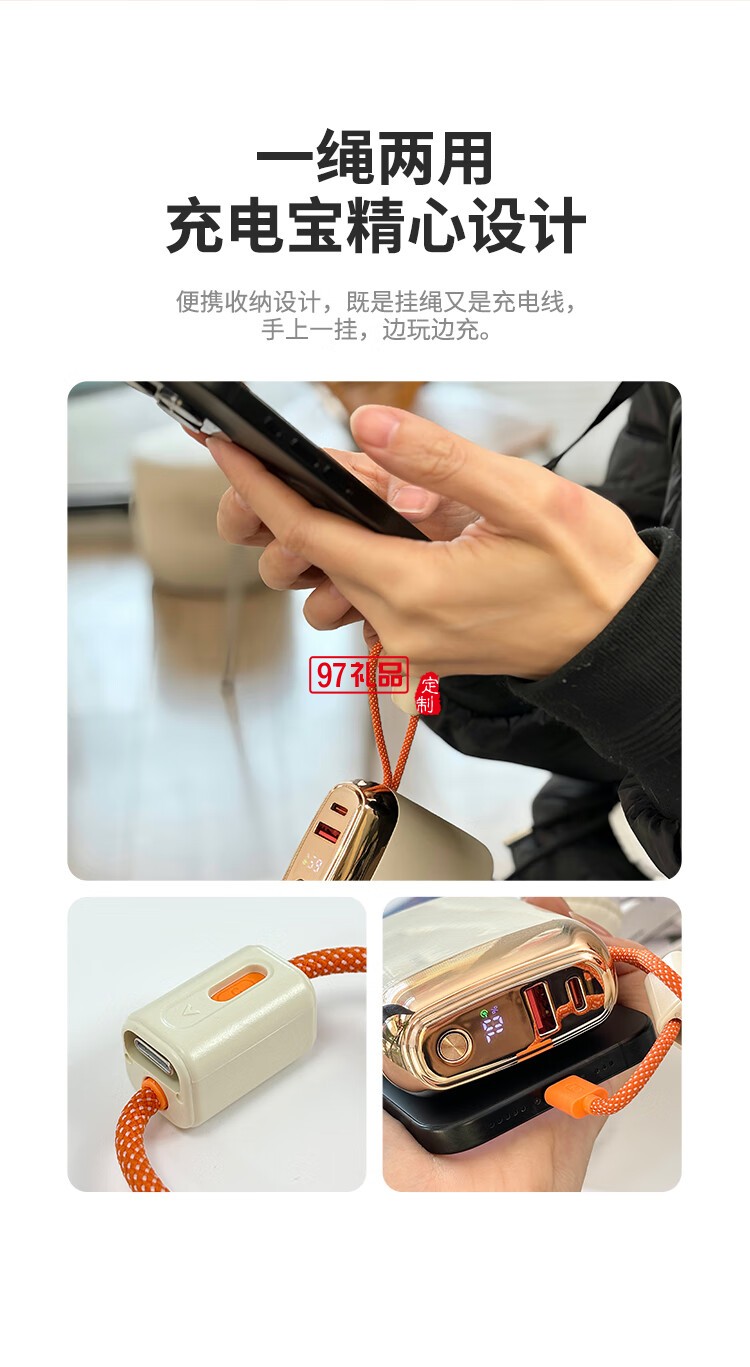 一绳两用
充电宝精心设计

便携收纳设计，既是挂绳又是充电线，
手上一挂，边玩边充。

97礼品 定制